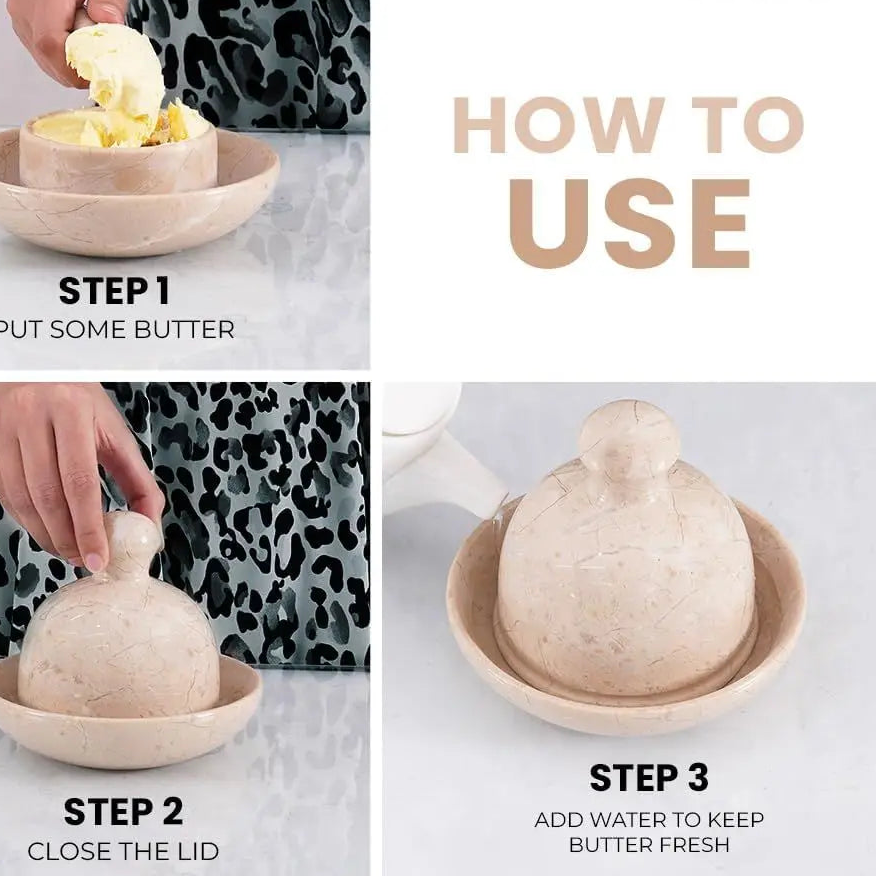 HOW TO
USE

STEP 1
PUT SOME BUTTER

STEP 2
CLOSE THE LID

STEP 3
ADD WATER TO KEEP BUTTER FRESH